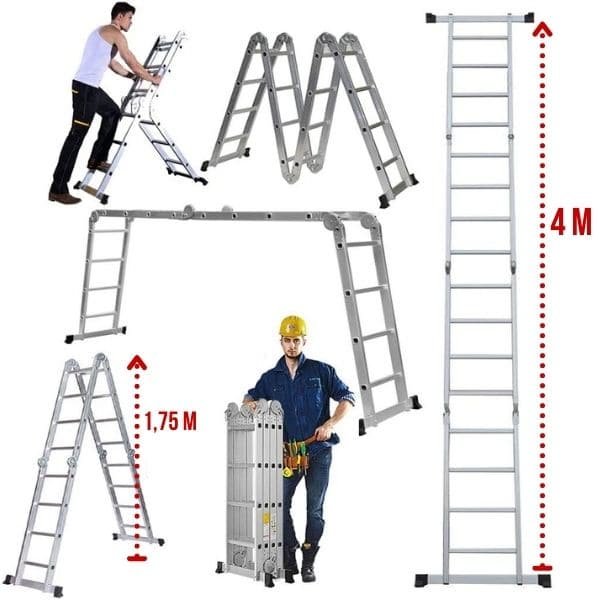 4 M

1,75 M