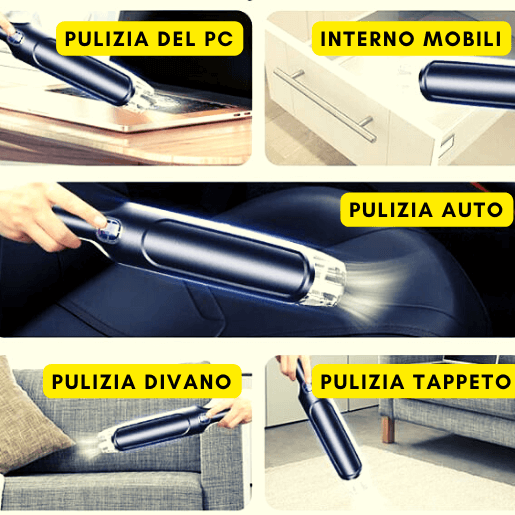 PULIZIA DEL PC

INTERNO MOBILI

PULIZIA AUTO

PULIZIA DIVANO

PULIZIA TAPPETO